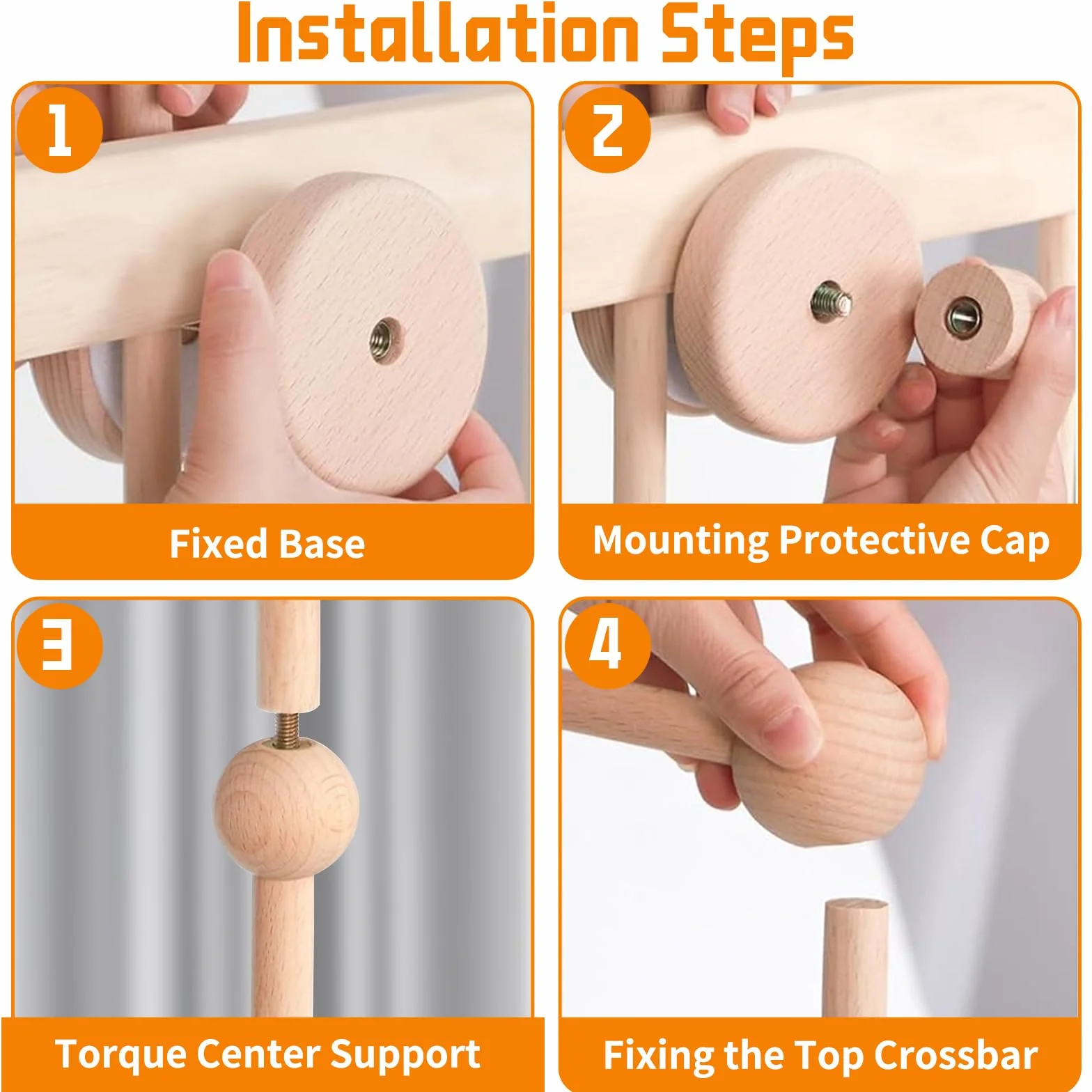 Installation Steps

1

Fixed Base

2

Mounting Protective Cap

3

Torque Center Support

4

Fixing the Top Crossbar