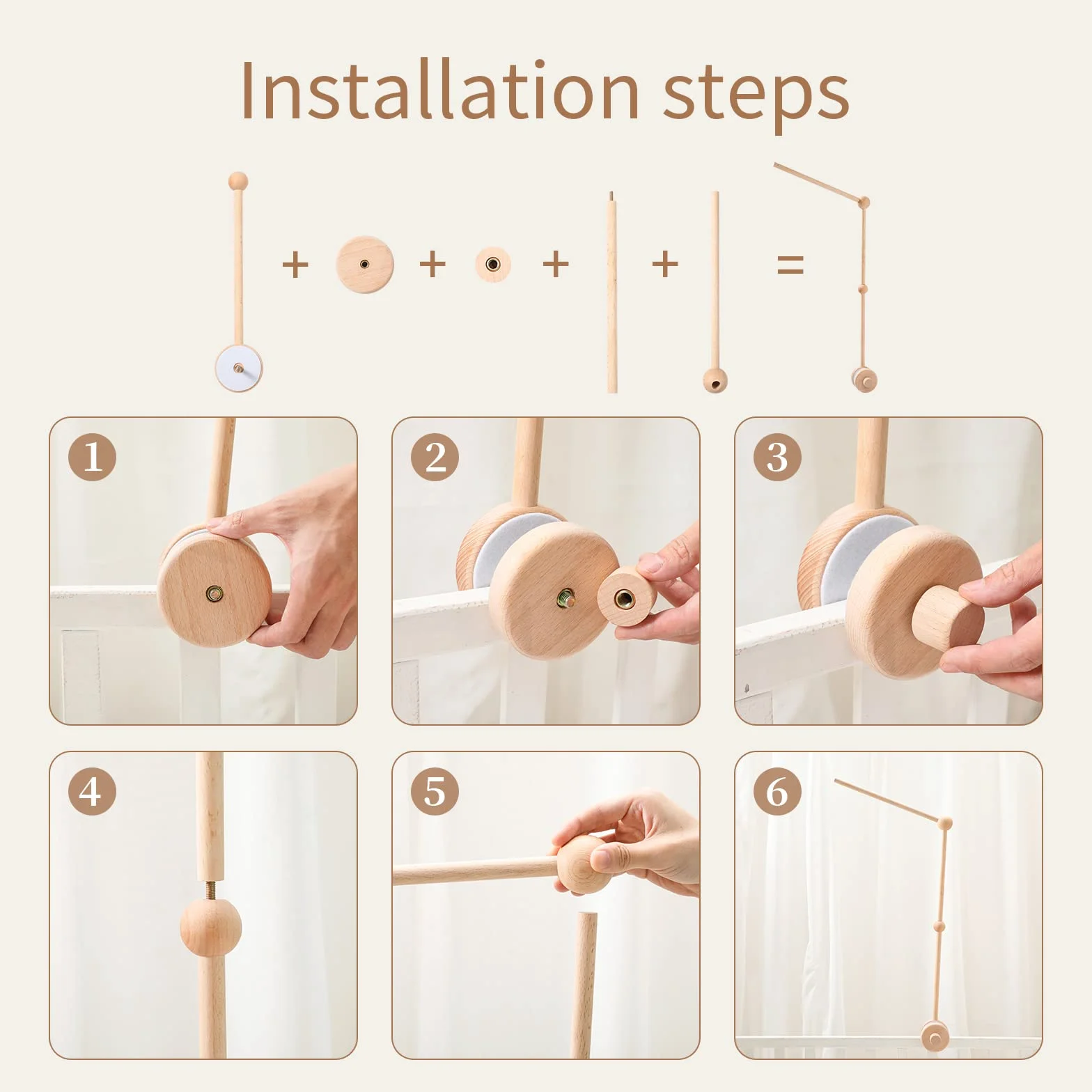 Installation steps

+ + + + =

1

2

3

4

5

6