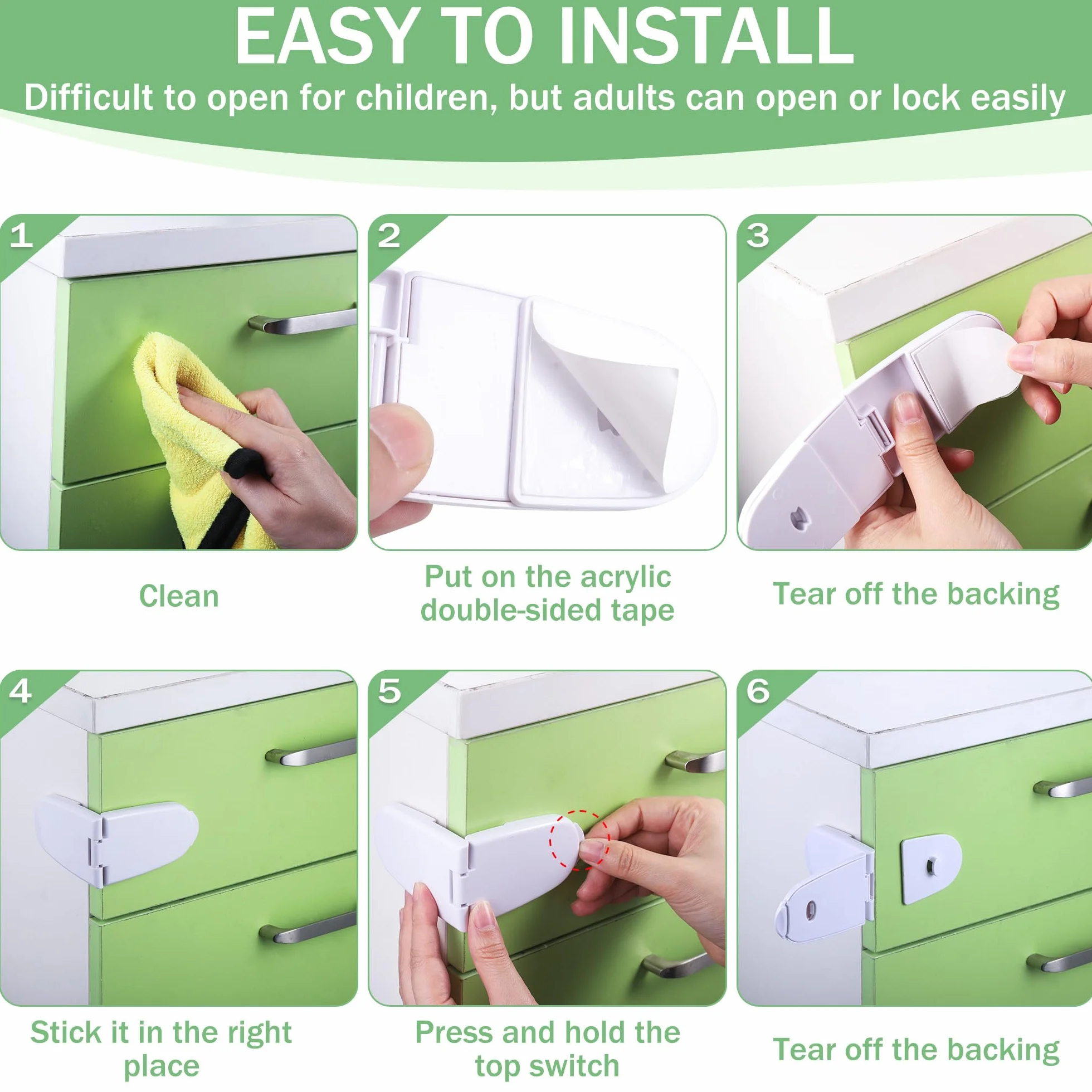 EASY TO INSTALL

Difficult to open for children, but adults can open or lock easily

1

Clean

2

Put on the acrylic double-sided tape

3

Tear off the backing

4

Stick it in the right place

5

Press and hold the top switch

6

Tear off the backing