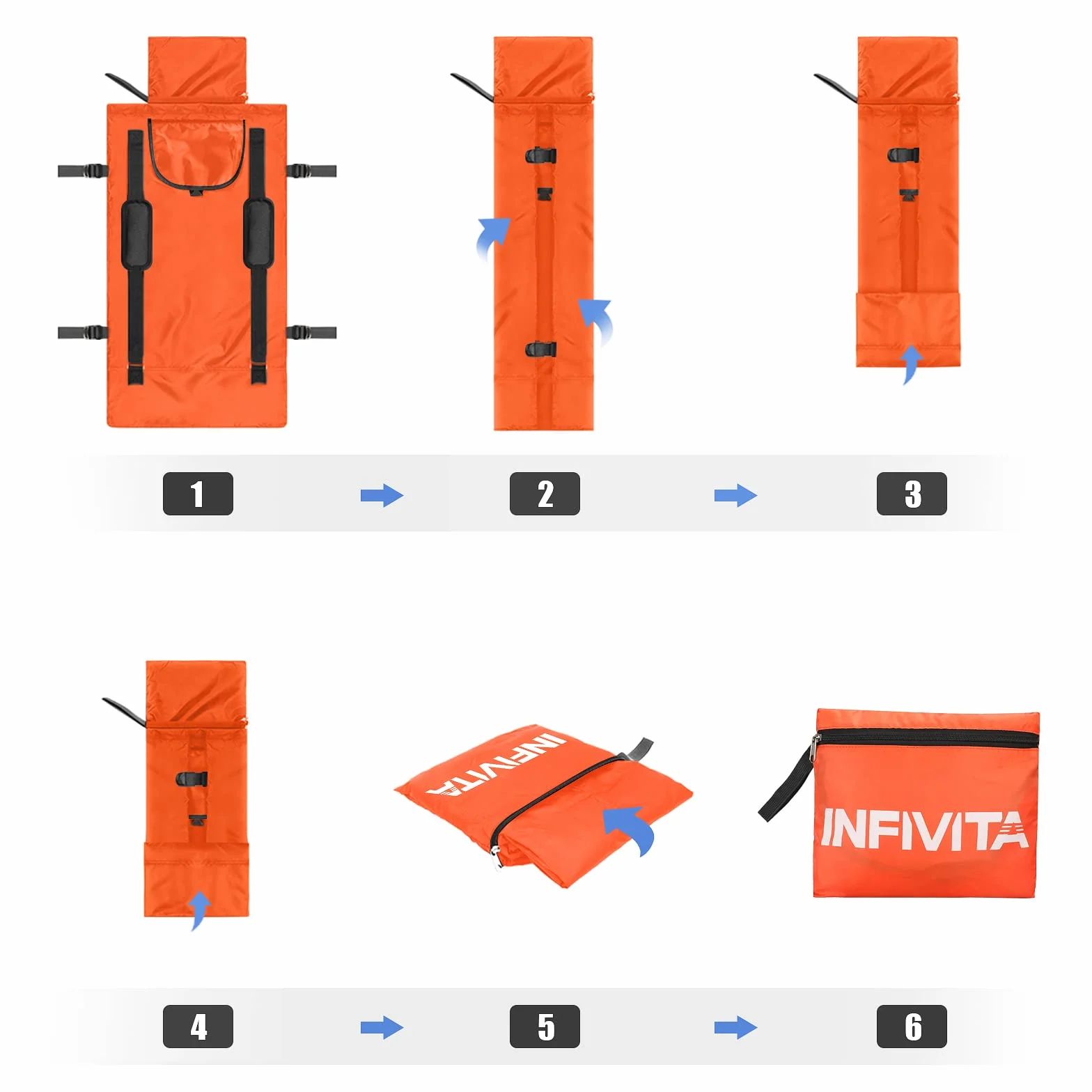 1

2

3

INFIVITA

INFIVITA

4

5

6