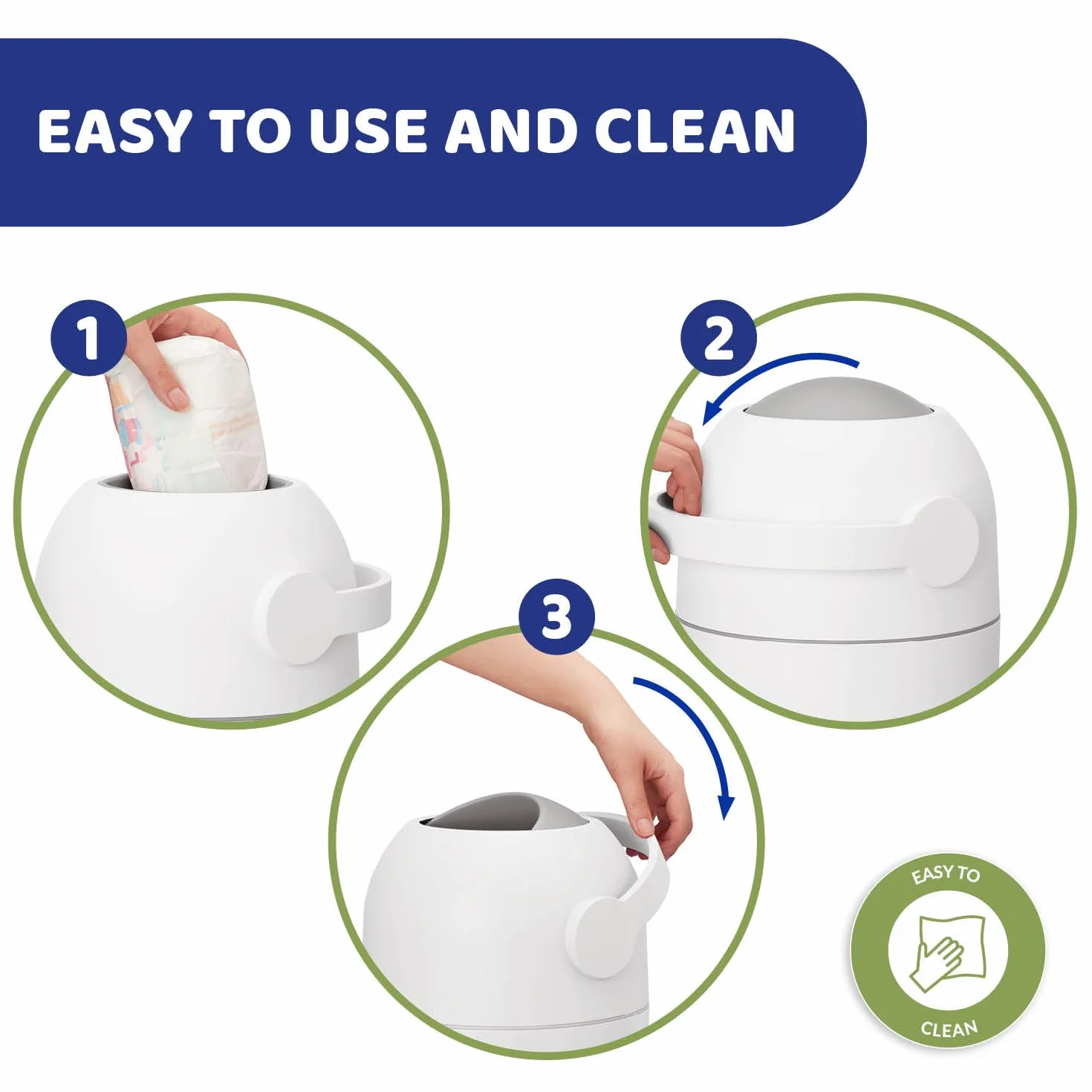 EASY TO USE AND CLEAN

1

2

3

EASY TO

CLEAN