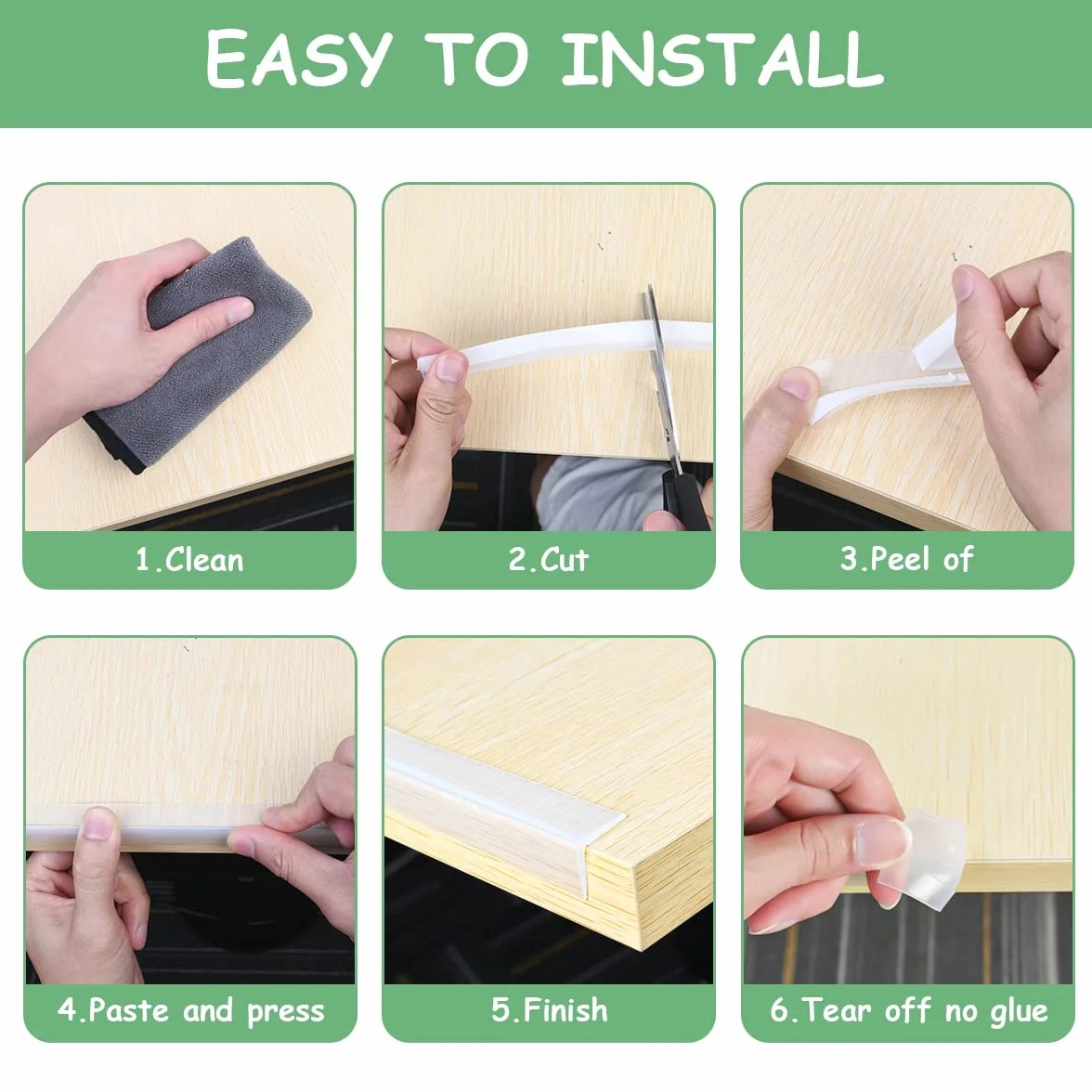 EASY TO INSTALL

1.Clean

2.Cut

3.Peel of

4.Paste and press

5.Finish

6.Tear off no glue