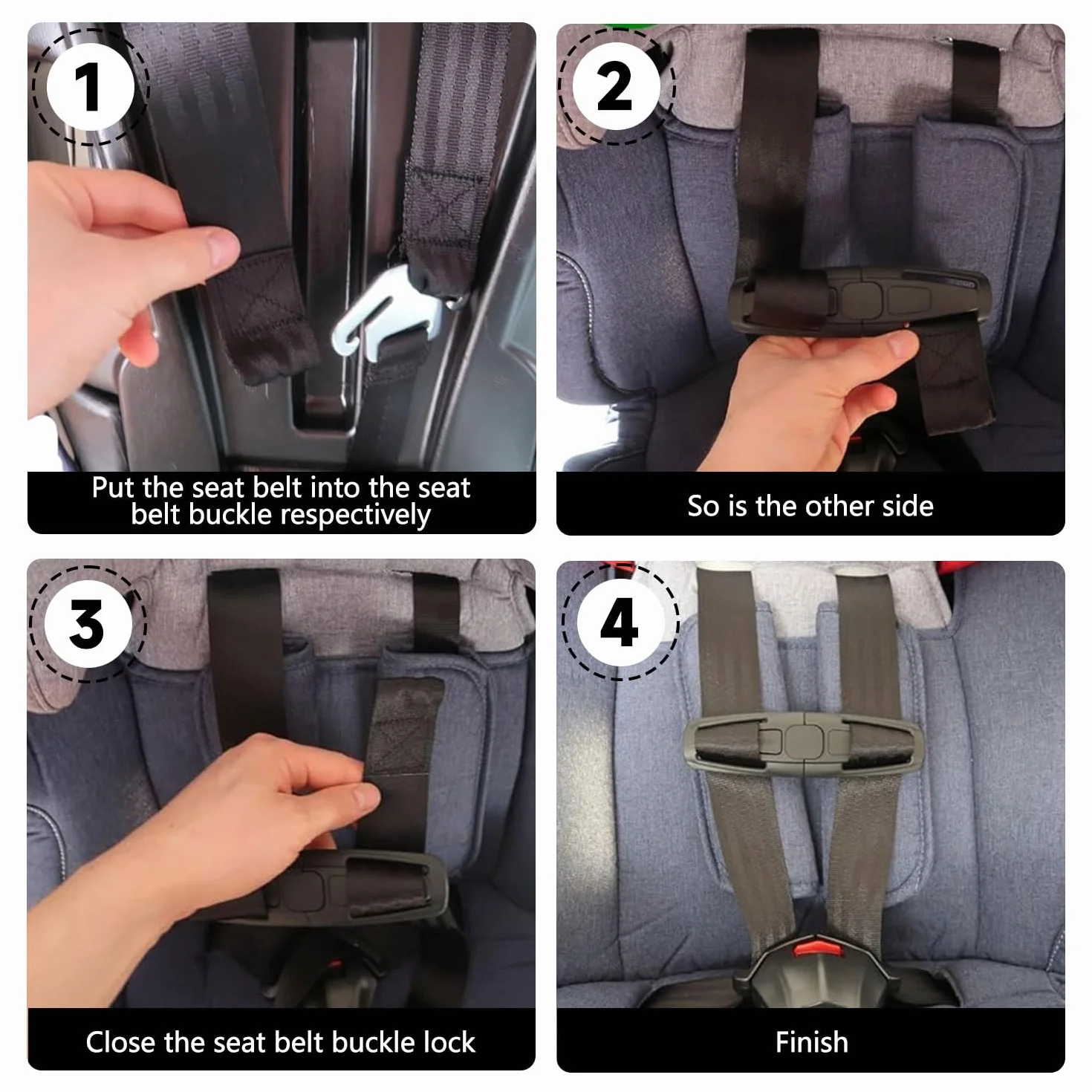 1

Put the seat belt into the seat belt buckle respectively

2

So is the other side

3

Close the seat belt buckle lock

4

Finish