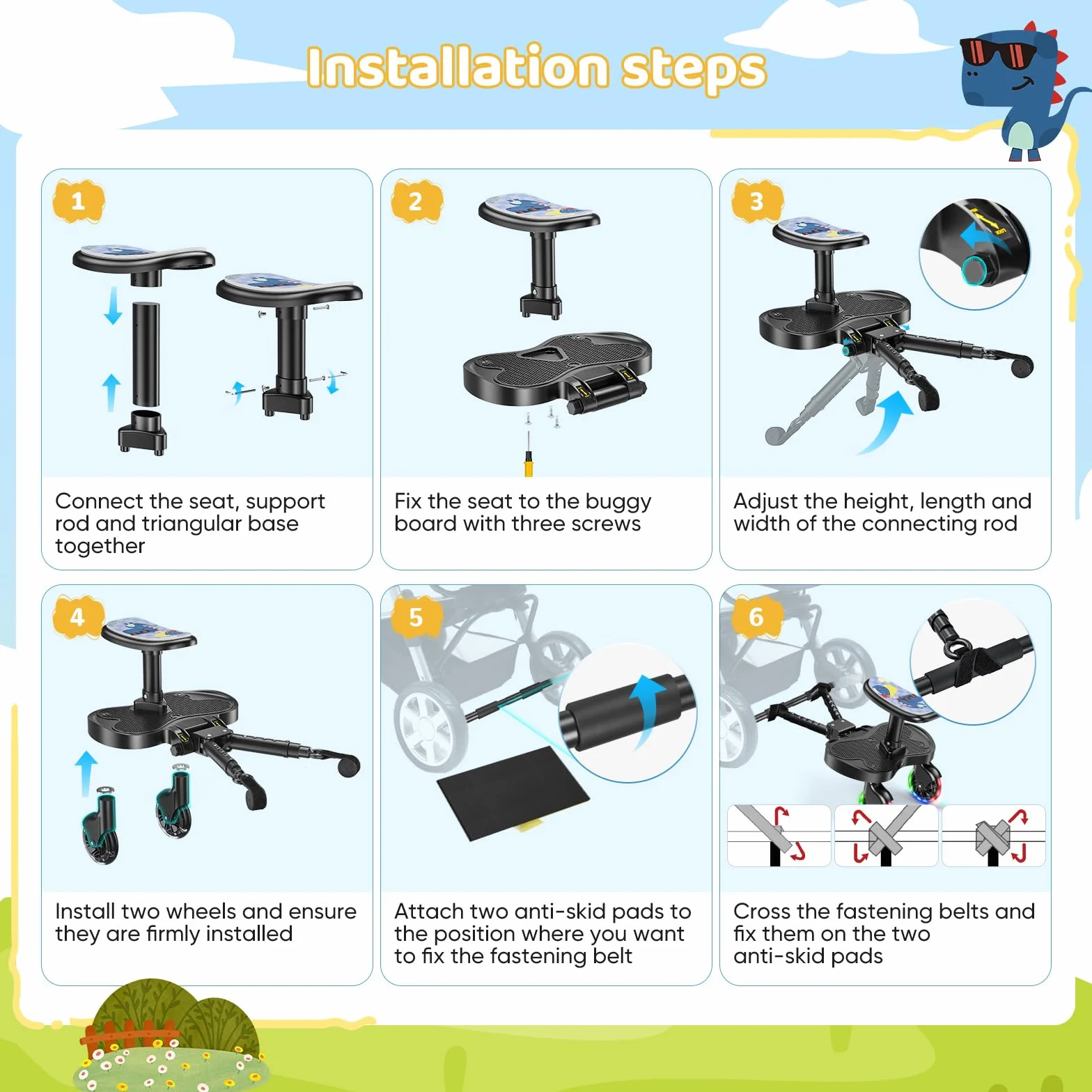 Installation steps

1
Connect the seat, support rod and triangular base together

2
Fix the seat to the buggy board with three screws

3
Adjust the height, length and width of the connecting rod

4
Install two wheels and ensure they are firmly installed

5
Attach two anti-skid pads to the position where you want to fix the fastening belt

6
Cross the fastening belts and fix them on the two anti-skid pads