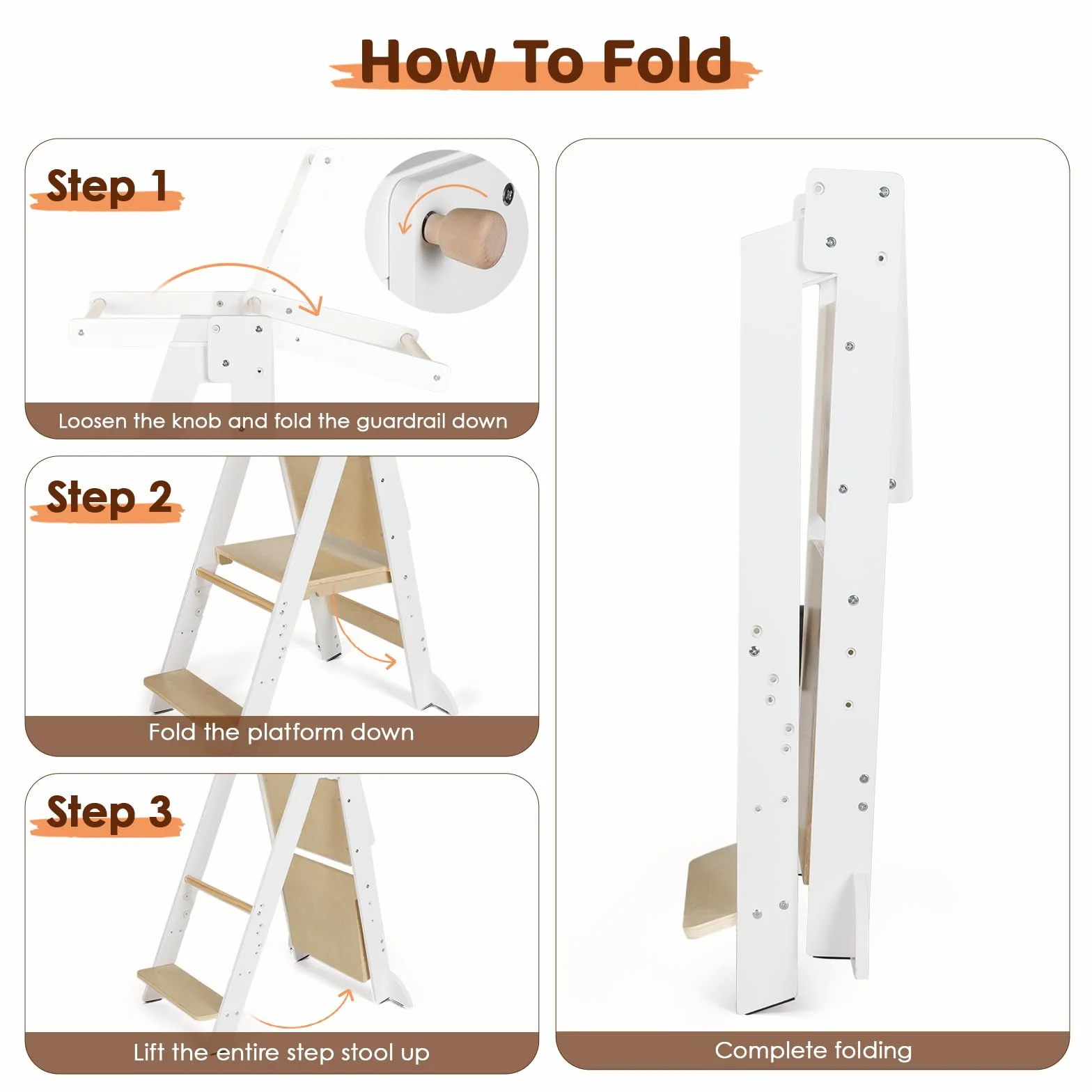 How To Fold

Step 1

Loosen the knob and fold the guardrail down

Step 2

Fold the platform down

Step 3

Lift the entire step stool up

Complete folding