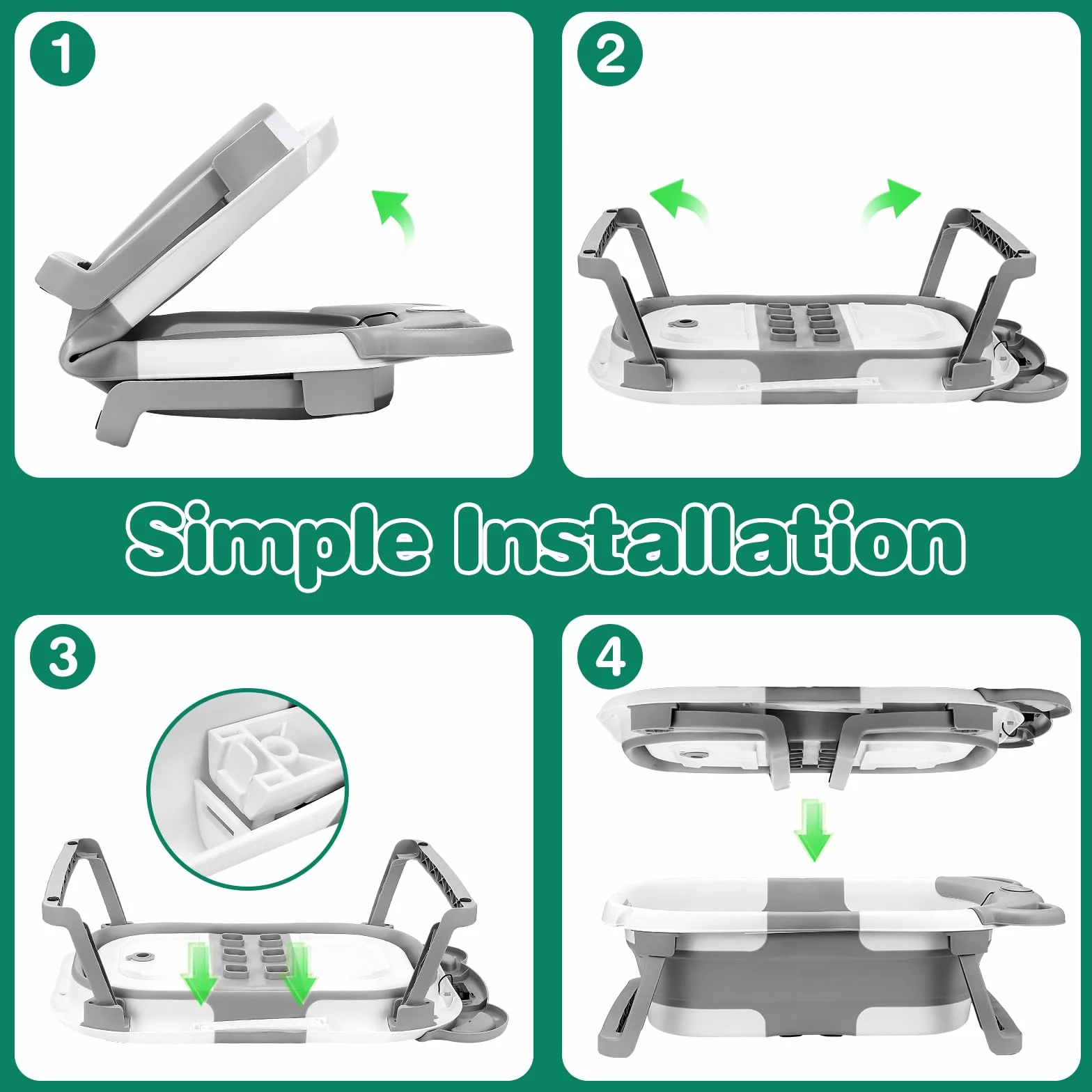 1

2

Simple Installation

3

4