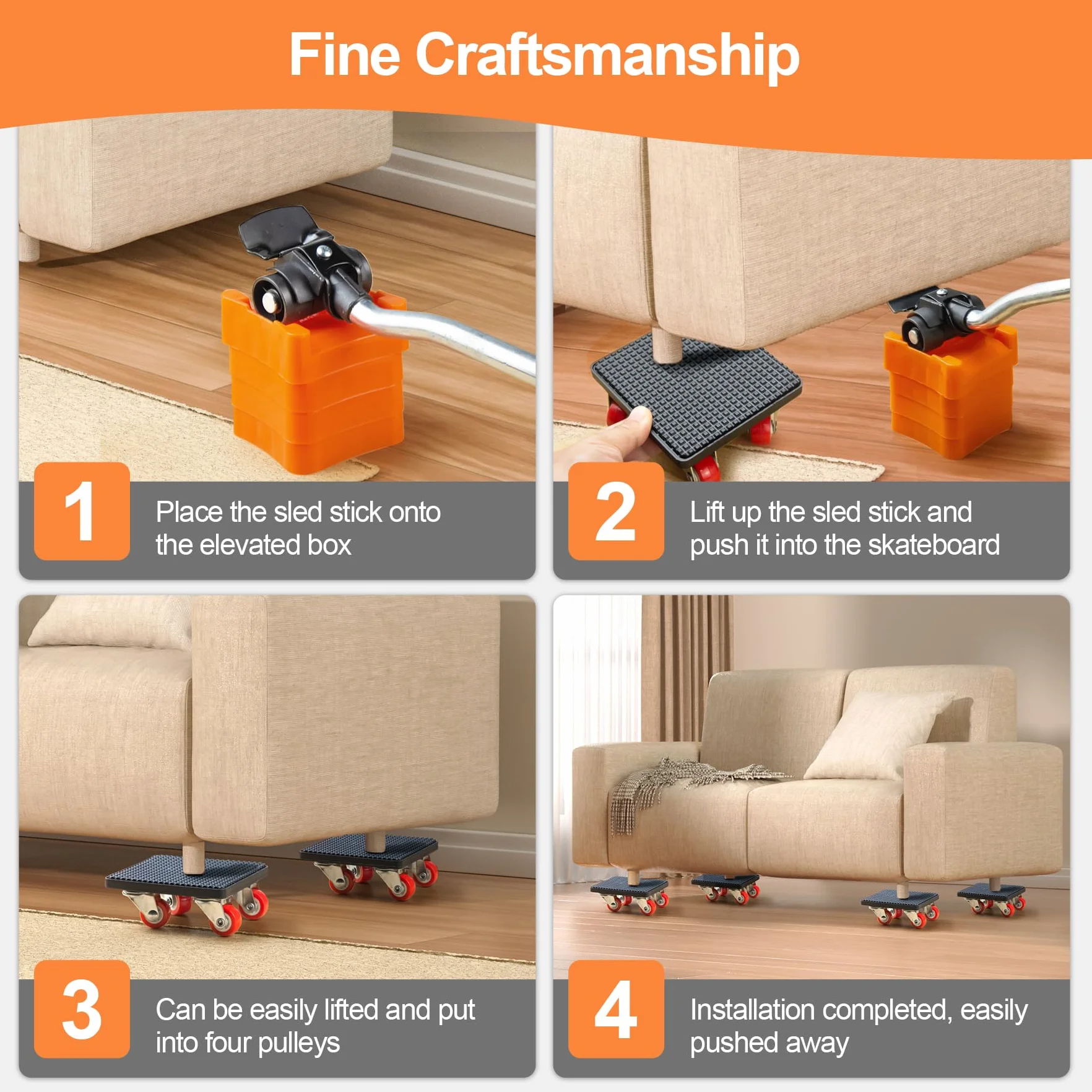 Fine Craftsmanship

1
Place the sled stick onto the elevated box

2
Lift up the sled stick and push it into the skateboard

3
Can be easily lifted and put into four pulleys

4
Installation completed, easily pushed away