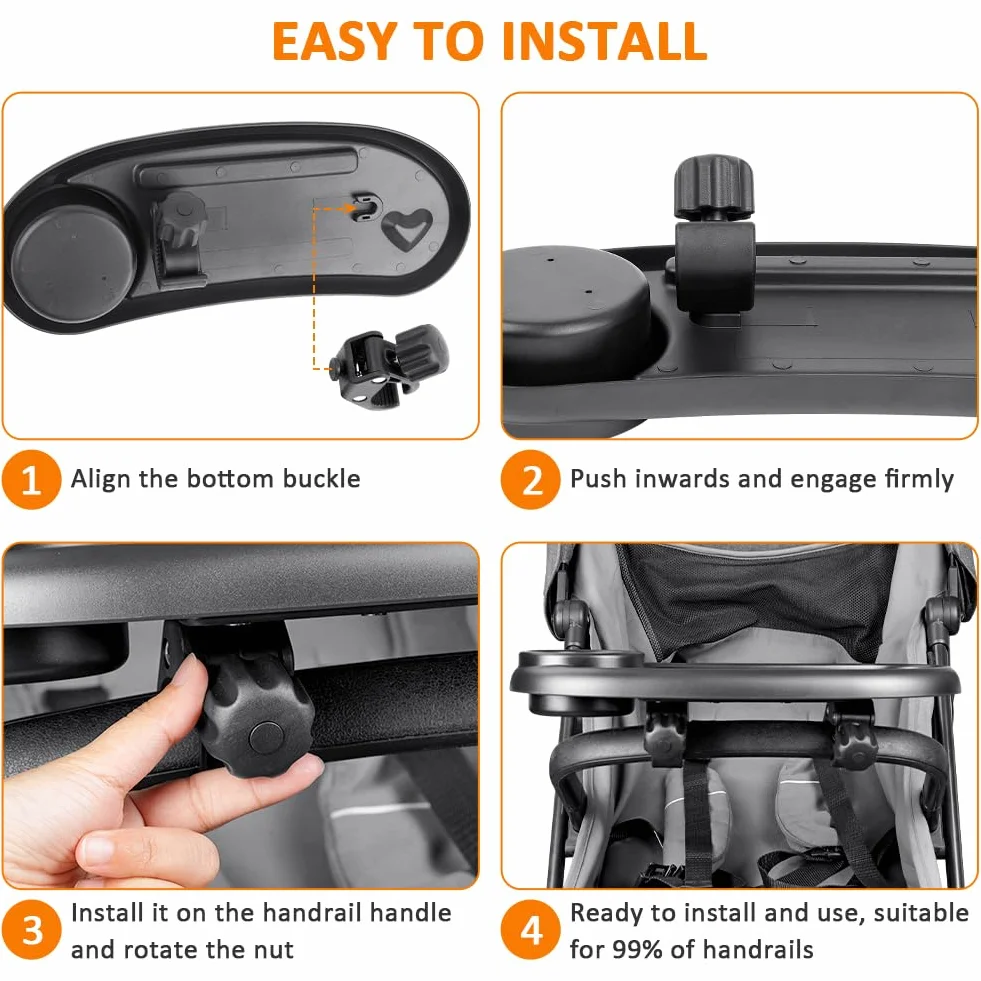 EASY TO INSTALL

1 Align the bottom buckle

2 Push inwards and engage firmly

3 Install it on the handrail handle and rotate the nut

4 Ready to install and use, suitable for 99% of handrails