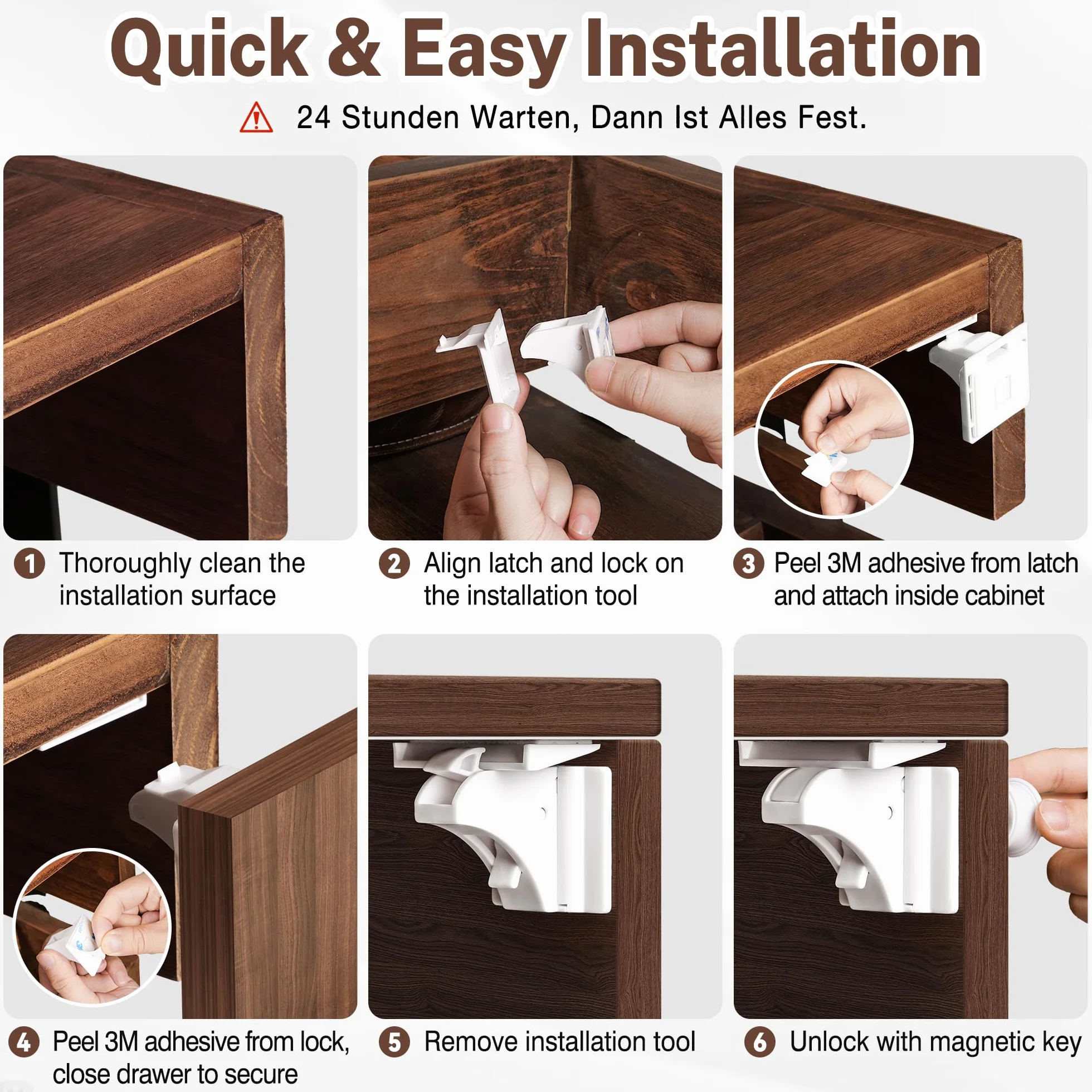 Quick & Easy Installation

24 Stunden Warten, Dann Ist Alles Fest.

1 Thoroughly clean the installation surface

2 Align latch and lock on the installation tool

3 Peel 3M adhesive from latch and attach inside cabinet

4 Peel 3M adhesive from lock, close drawer to secure

5 Remove installation tool

6 Unlock with magnetic key