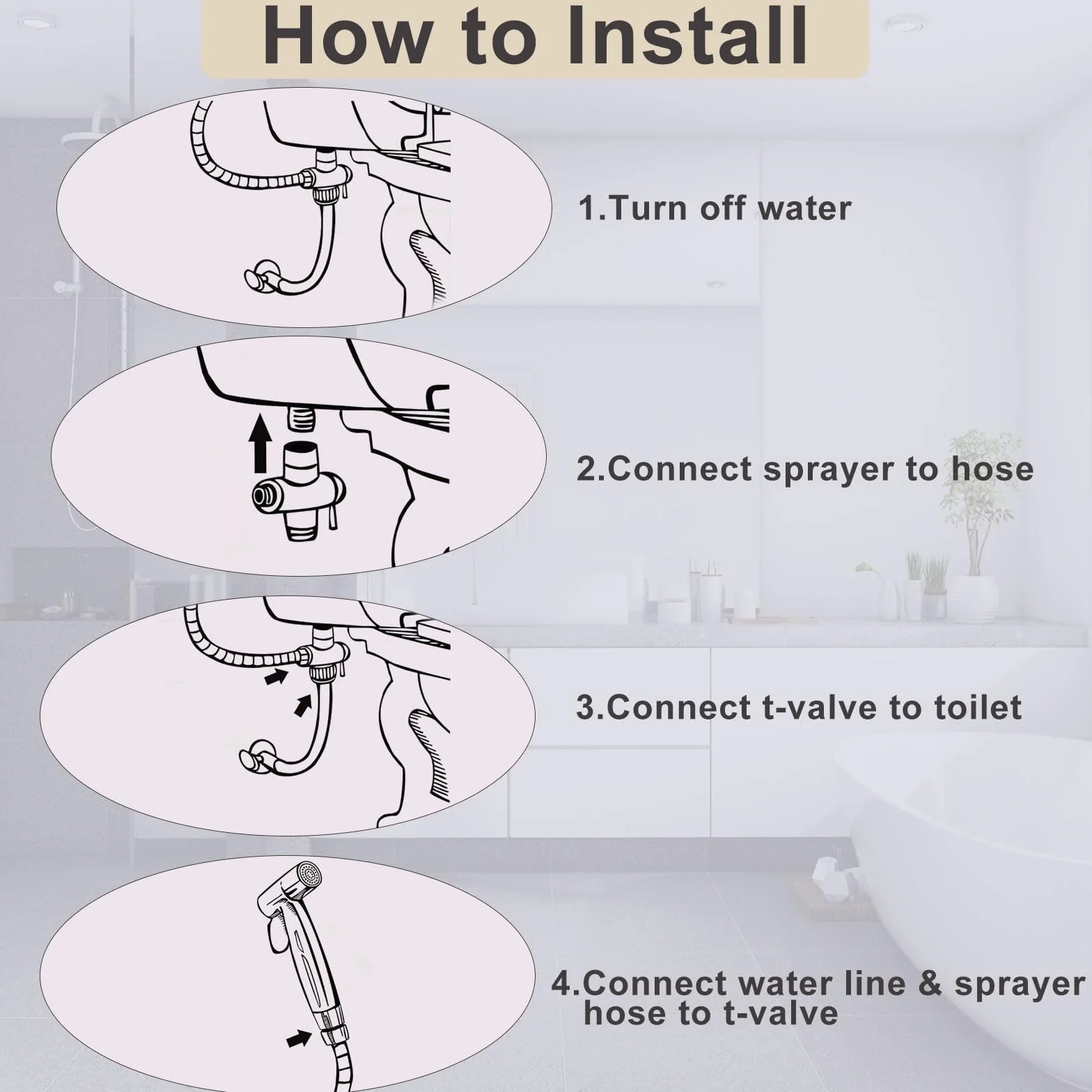 How to Install

1.Turn off water

2.Connect sprayer to hose

3.Connect t-valve to toilet

4.Connect water line & sprayer hose to t-valve