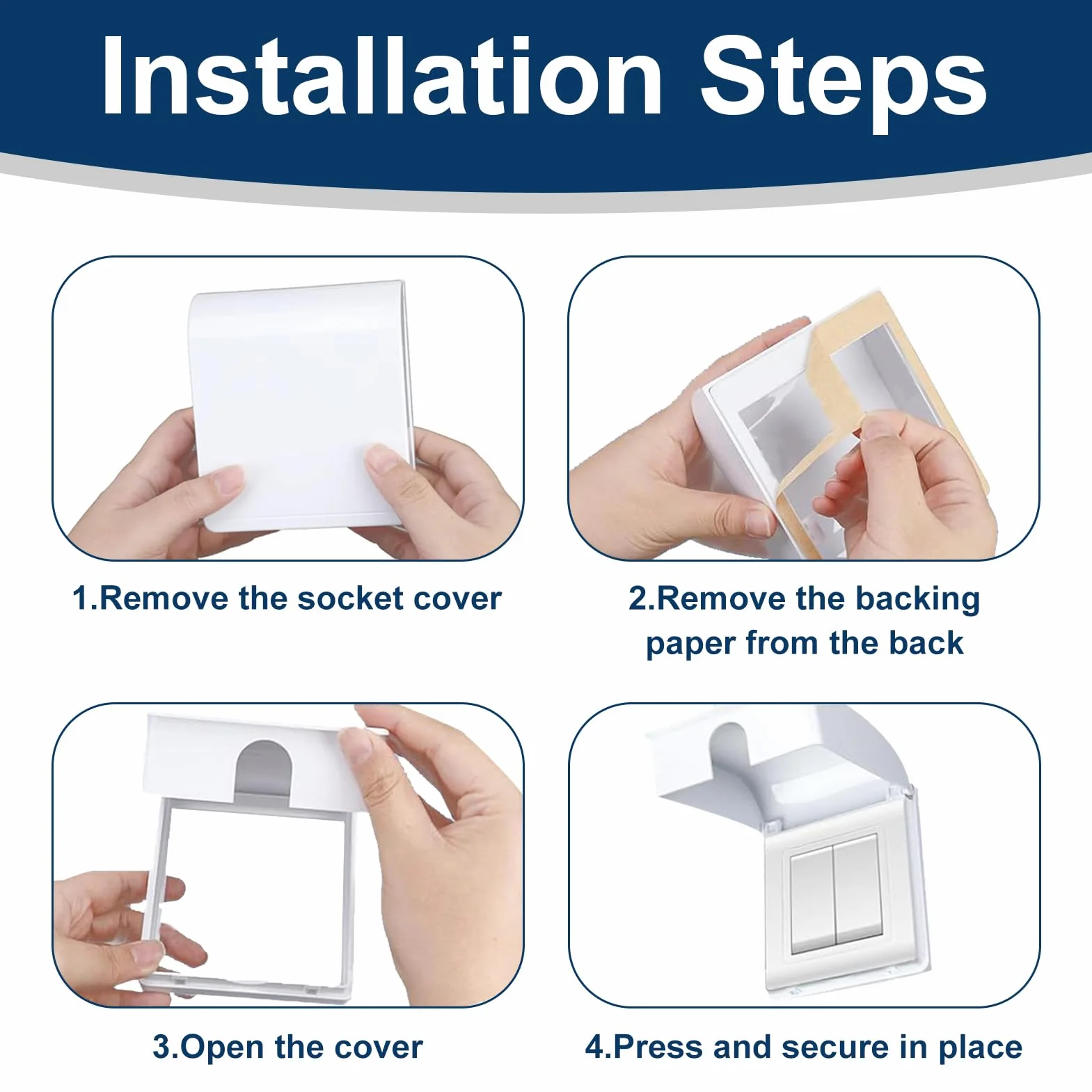 Installation Steps

1.Remove the socket cover

2.Remove the backing paper from the back

3.Open the cover

4.Press and secure in place