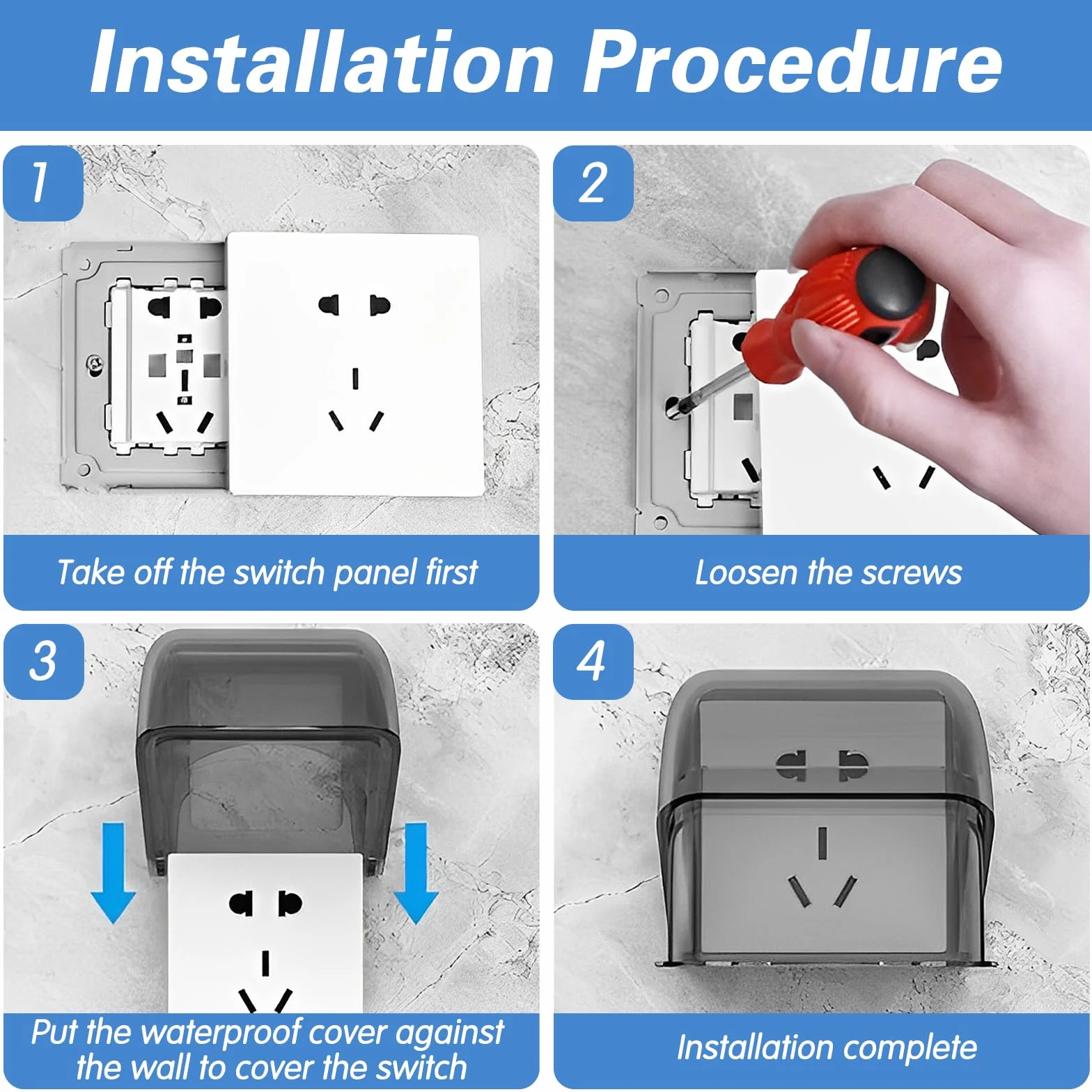 Installation Procedure

1

Take off the switch panel first

2

Loosen the screws

3

Put the waterproof cover against the wall to cover the switch

4

Installation complete