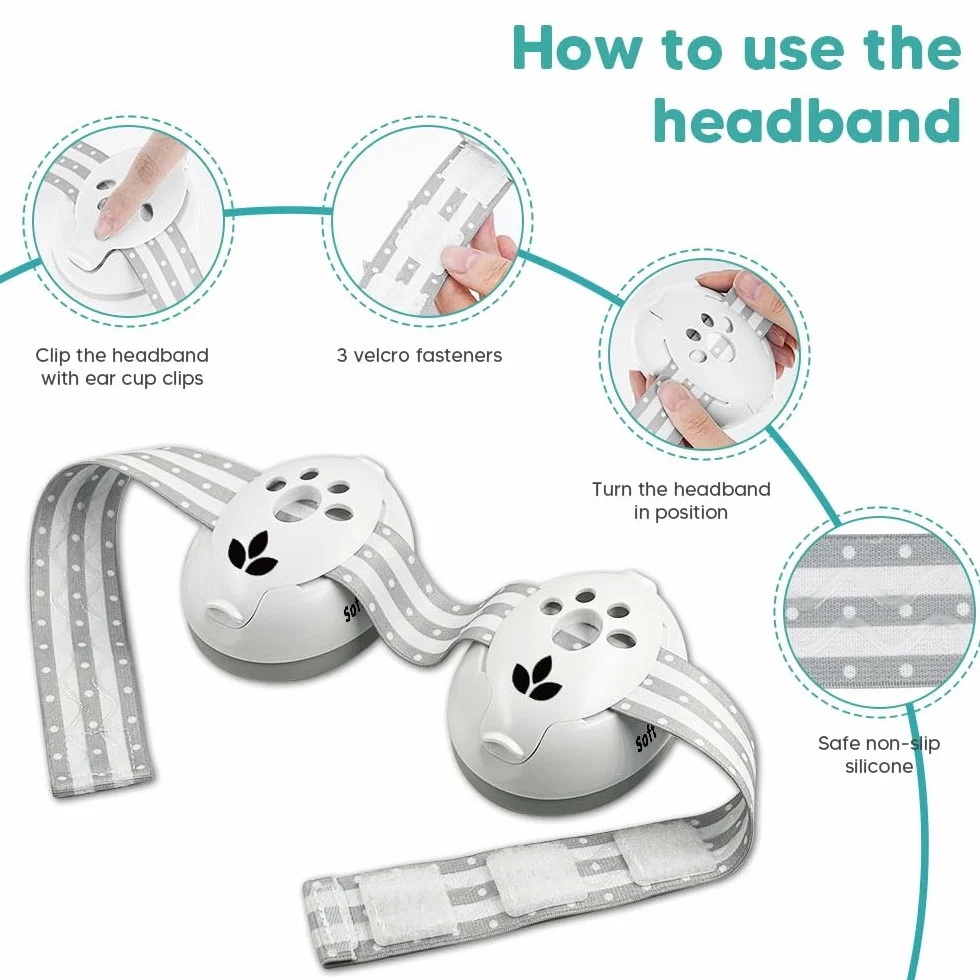 How to use the headband

Clip the headband with ear cup clips

3 velcro fasteners

Turn the headband in position

Safe non-slip silicone

Soft

Soft