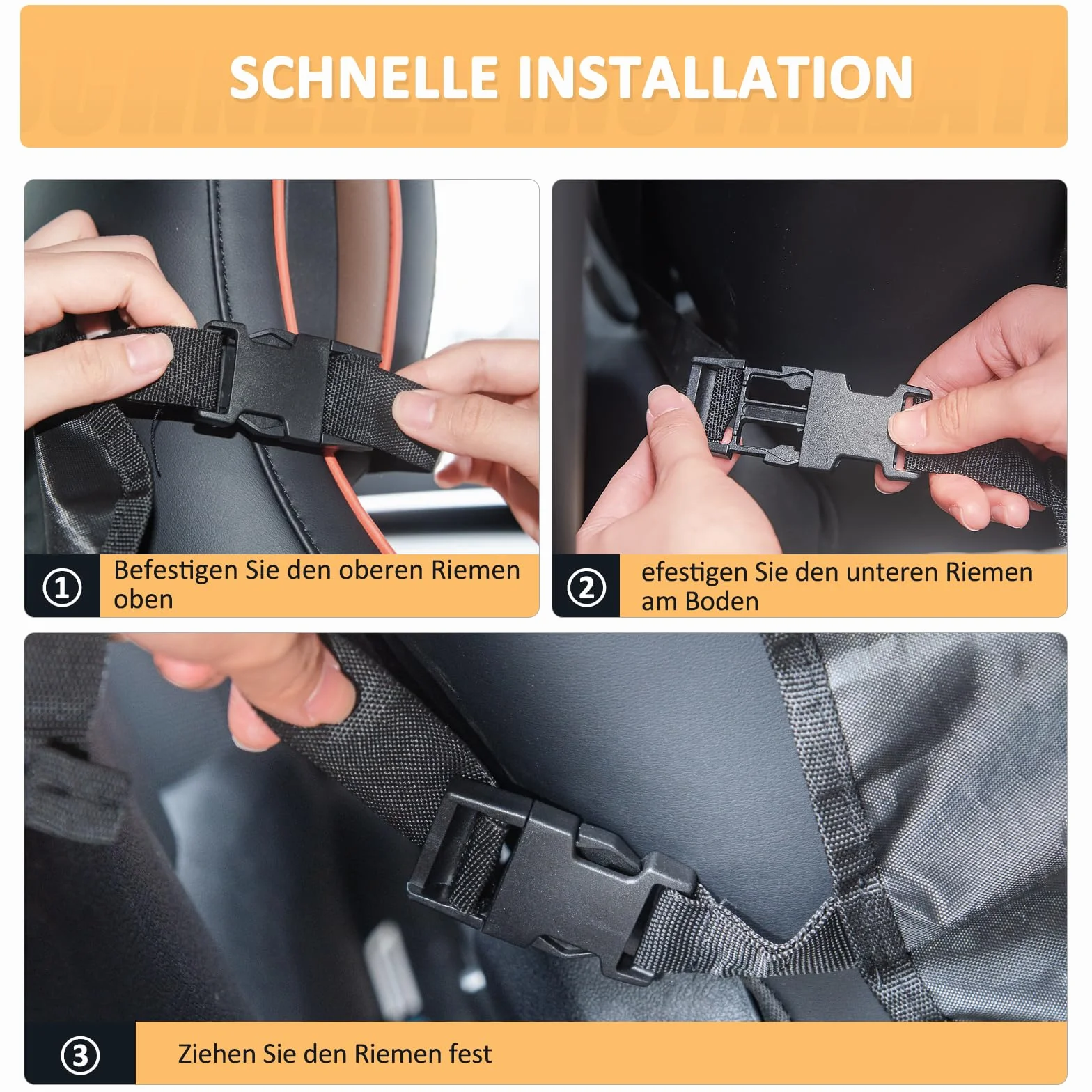 SCHNELLE INSTALLATION

①

Befestigen Sie den oberen Riemen oben

②

efestigen Sie den unteren Riemen am Boden

③

Ziehen Sie den Riemen fest