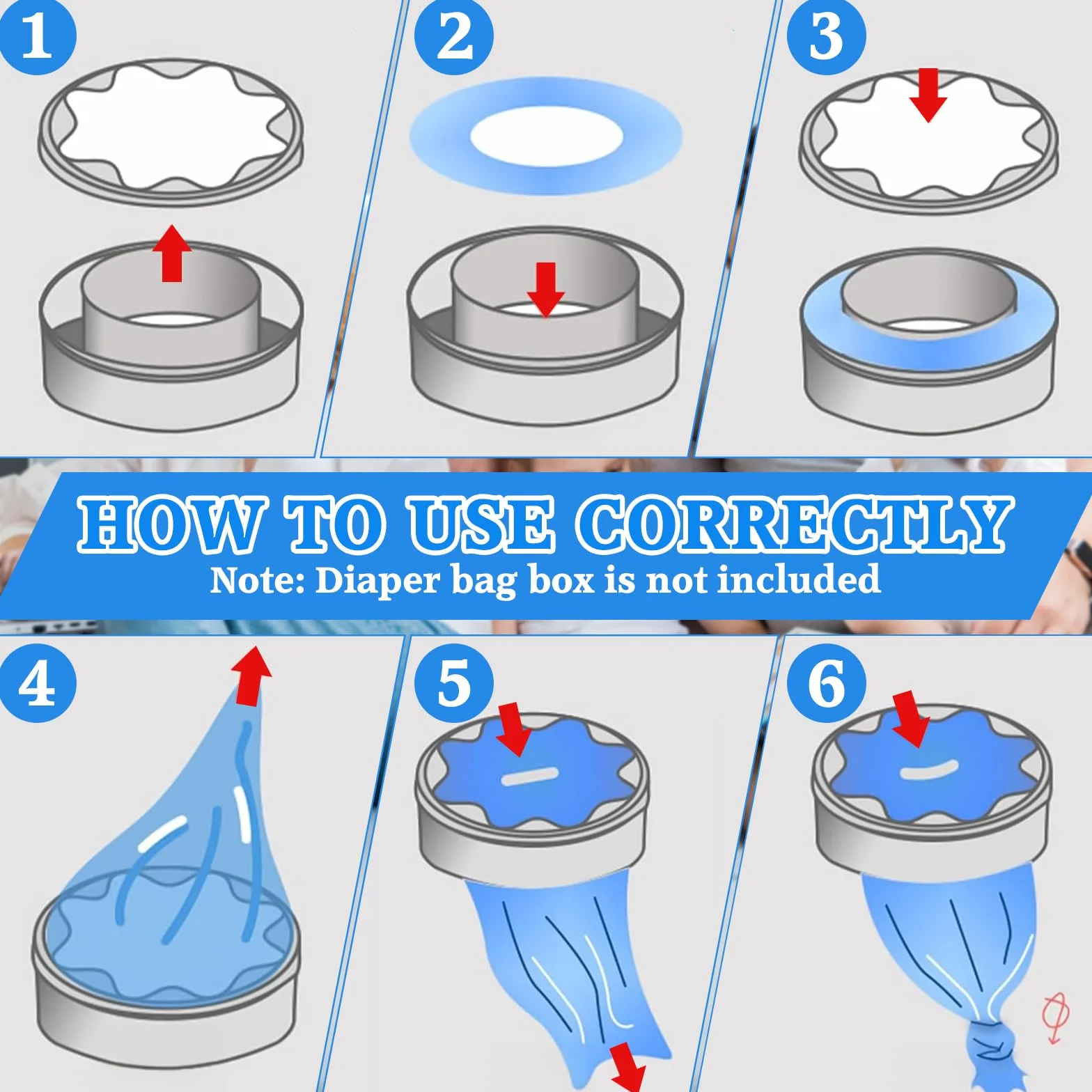 1

2

3

HOW TO USE CORRECTLY

Note: Diaper bag box is not included

4

5

6