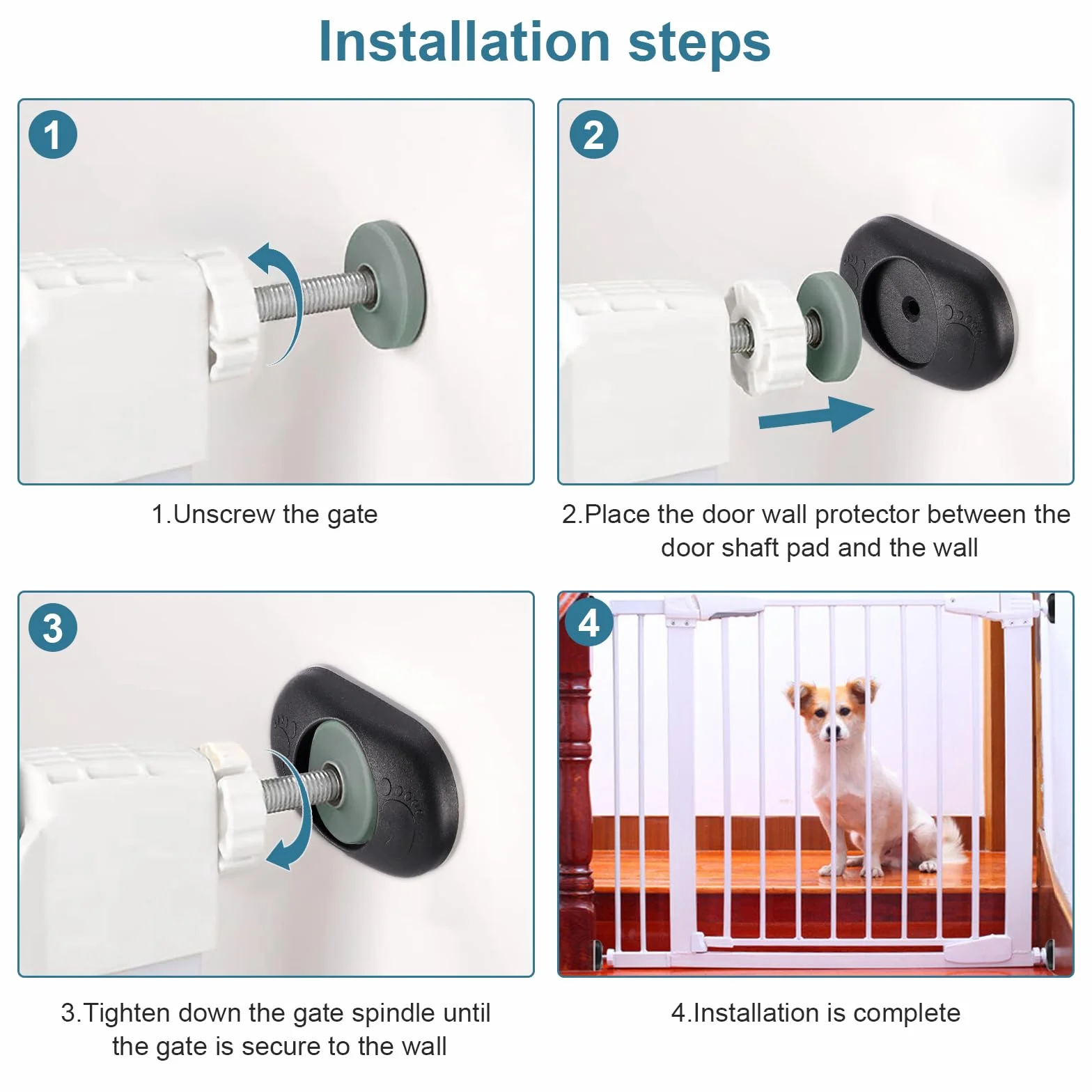 Installation steps

1

1.Unscrew the gate

2

2.Place the door wall protector between the door shaft pad and the wall

3

3.Tighten down the gate spindle until the gate is secure to the wall

4

4.Installation is complete