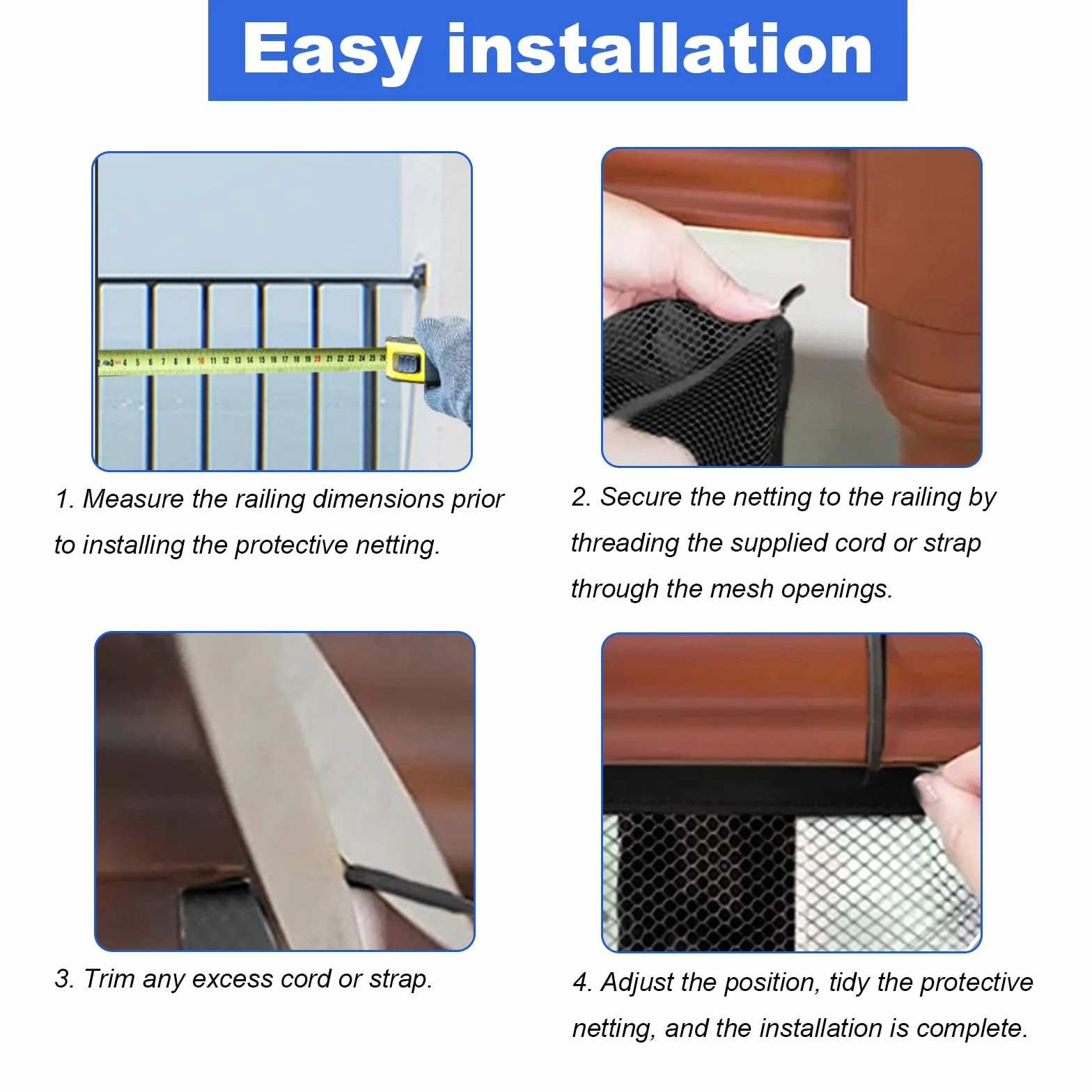 Easy installation

1. Measure the railing dimensions prior to installing the protective netting.

2. Secure the netting to the railing by threading the supplied cord or strap through the mesh openings.

3. Trim any excess cord or strap.

4. Adjust the position, tidy the protective netting, and the installation is complete.