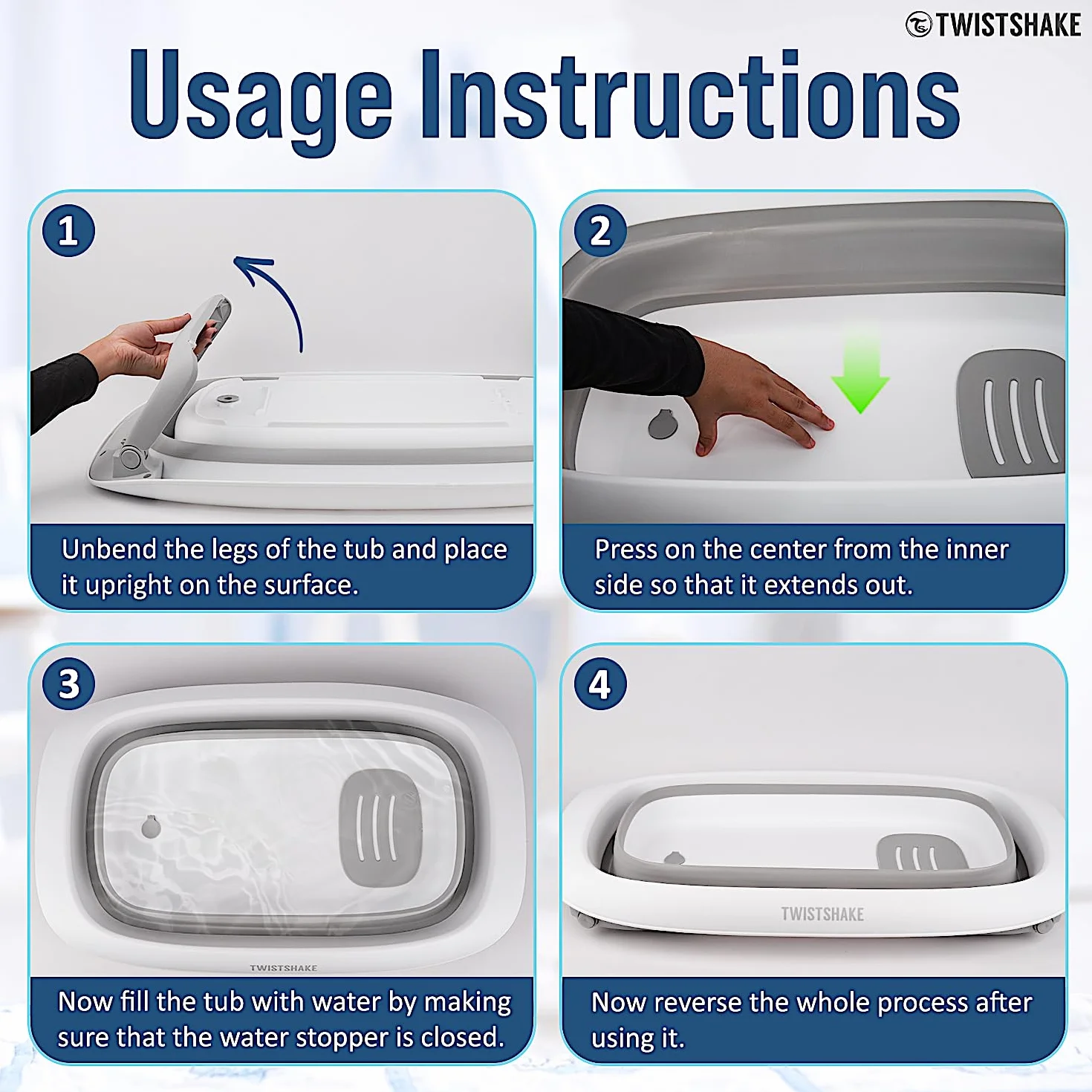 TWISTSHAKE

Usage Instructions

1

Unbend the legs of the tub and place it upright on the surface.

2

Press on the center from the inner side so that it extends out.

3

TWISTSHAKE

Now fill the tub with water by making sure that the water stopper is closed.

4

TWISTSHAKE

Now reverse the whole process after using it.