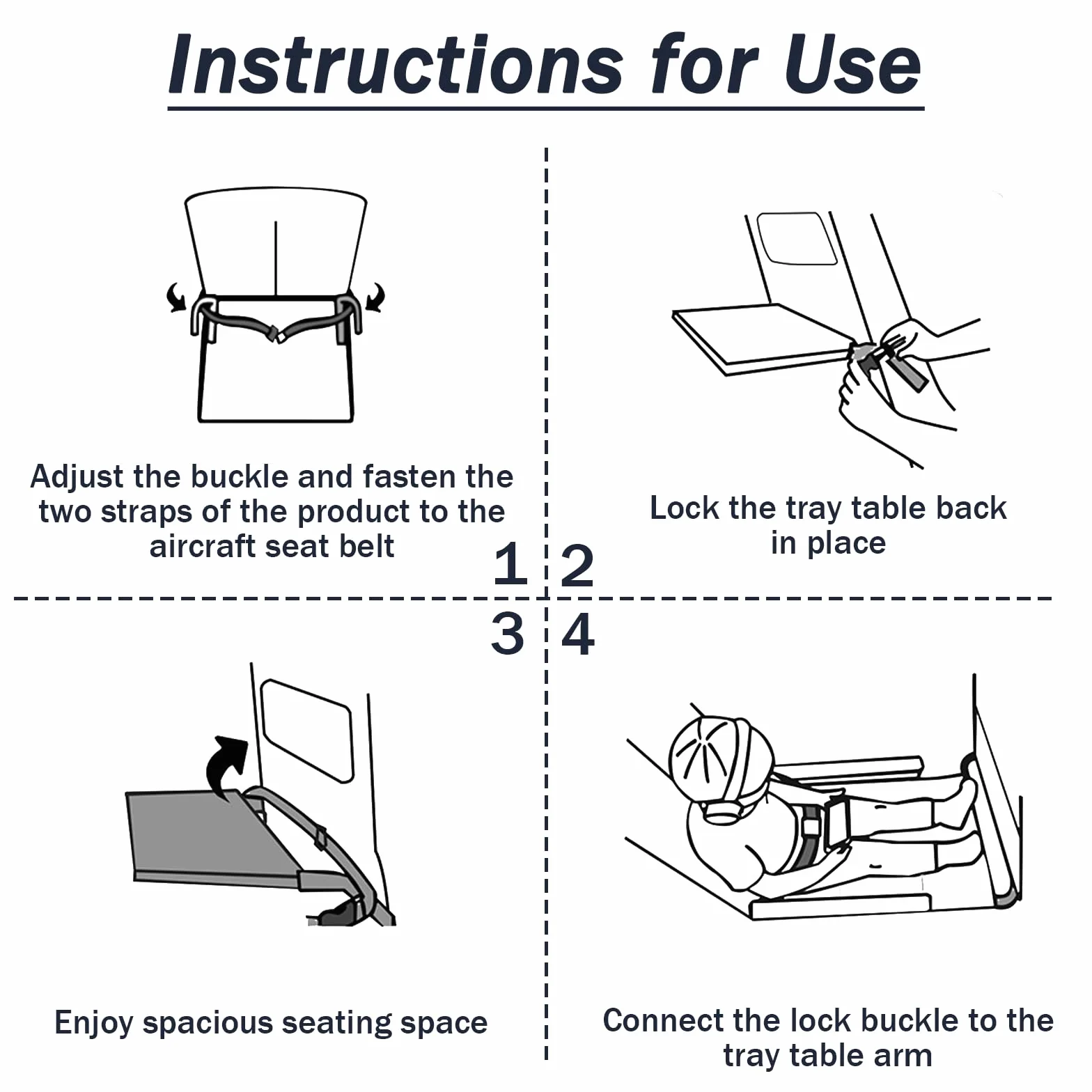 Instructions for Use

Adjust the buckle and fasten the two straps of the product to the aircraft seat belt

1

Lock the tray table back in place

2

3

Enjoy spacious seating space

4

Connect the lock buckle to the tray table arm