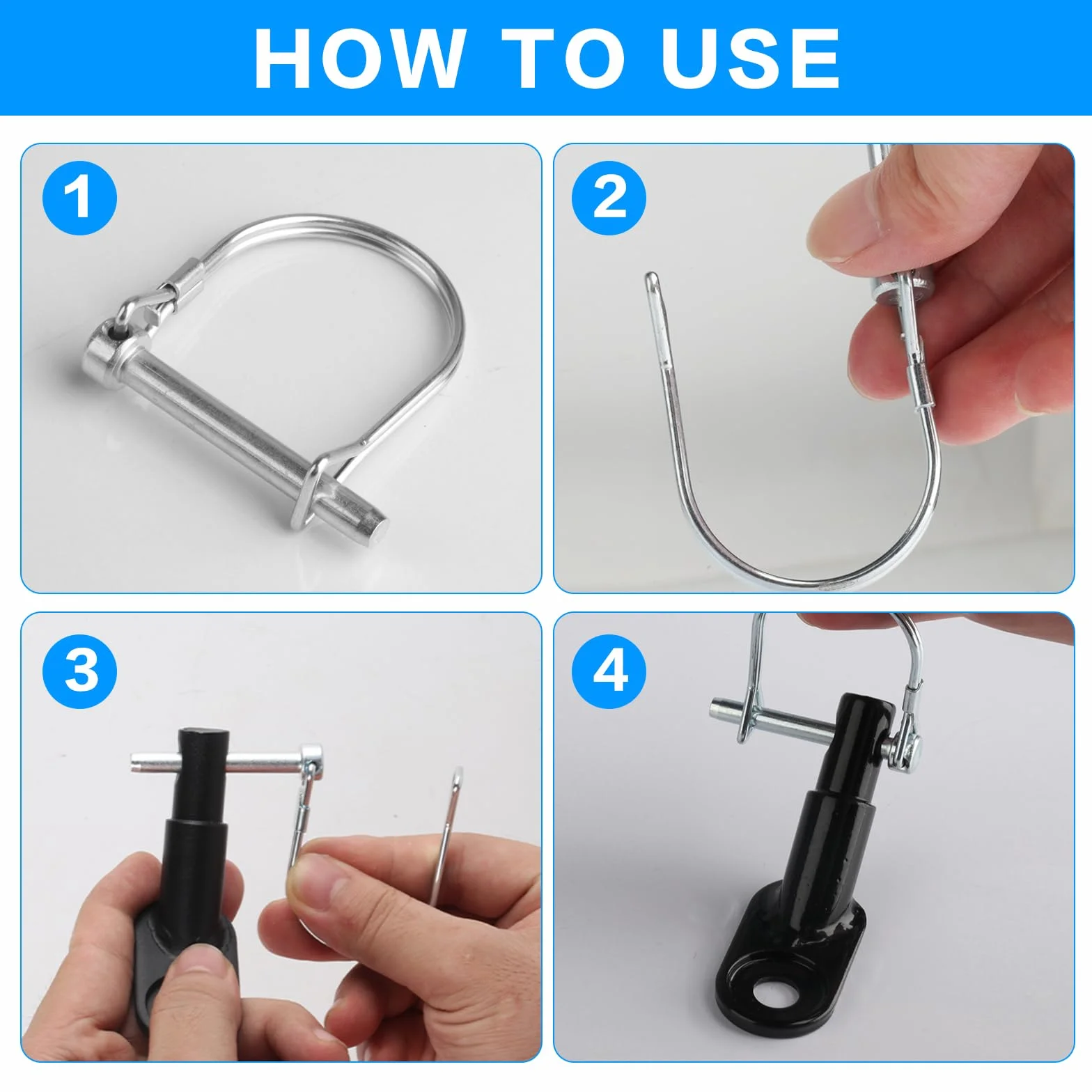 HOW TO USE

1

2

3

4