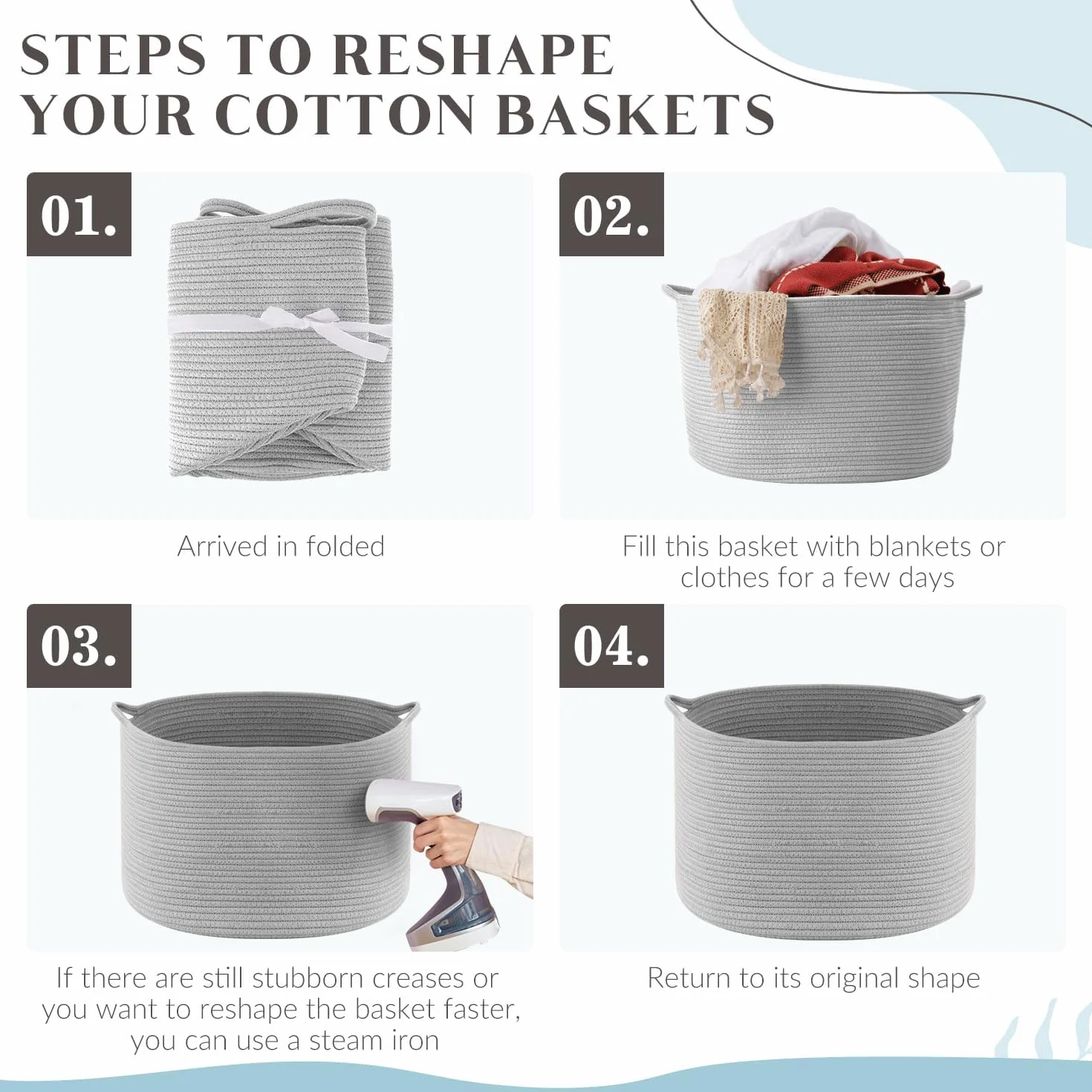 STEPS TO RESHAPE
YOUR COTTON BASKETS

01.

Arrived in folded

02.

Fill this basket with blankets or clothes for a few days

03.

If there are still stubborn creases or you want to reshape the basket faster, you can use a steam iron

04.

Return to its original shape