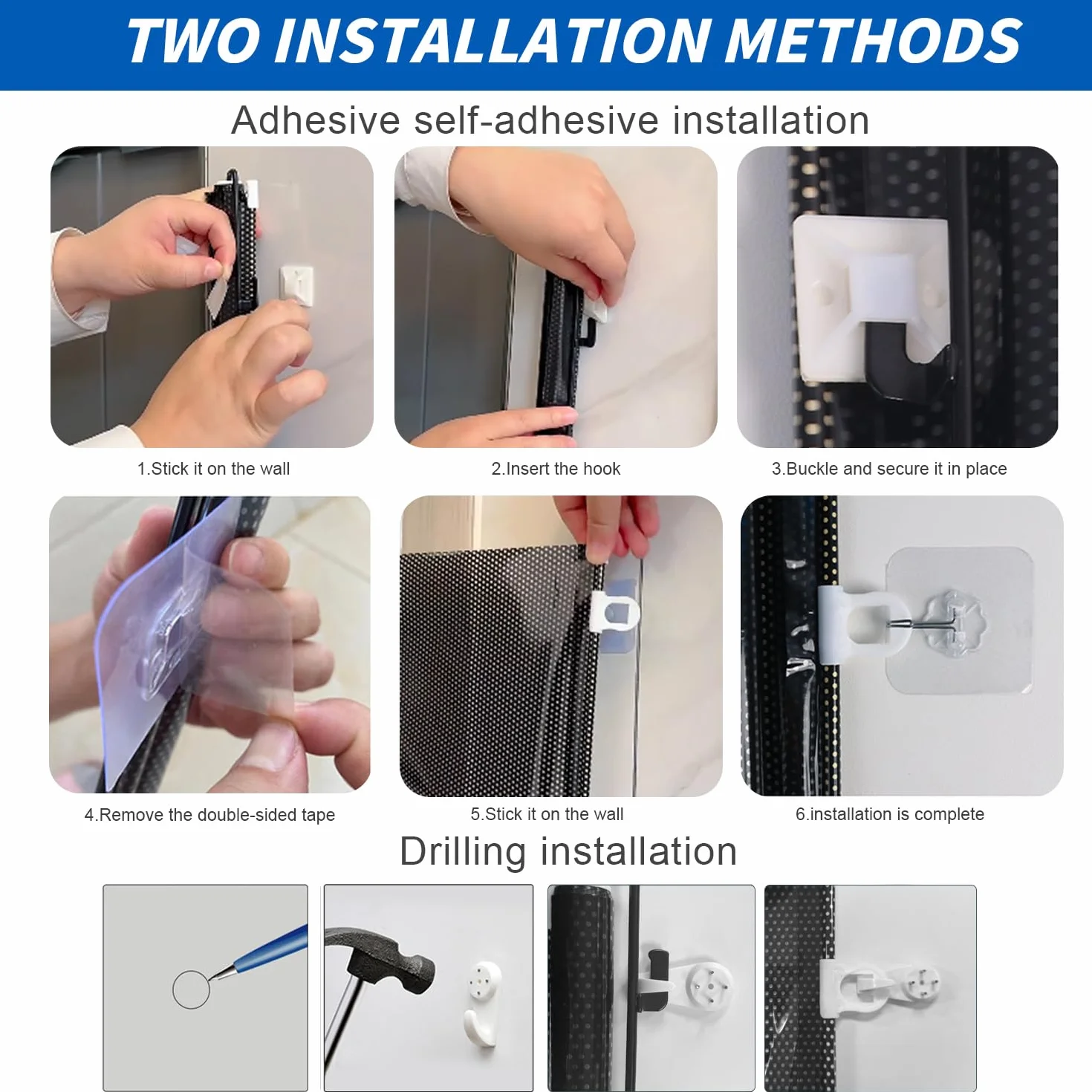 TWO INSTALLATION METHODS

Adhesive self-adhesive installation

1.Stick it on the wall

2.Insert the hook

3.Buckle and secure it in place

4.Remove the double-sided tape

5.Stick it on the wall

6.installation is complete

Drilling installation