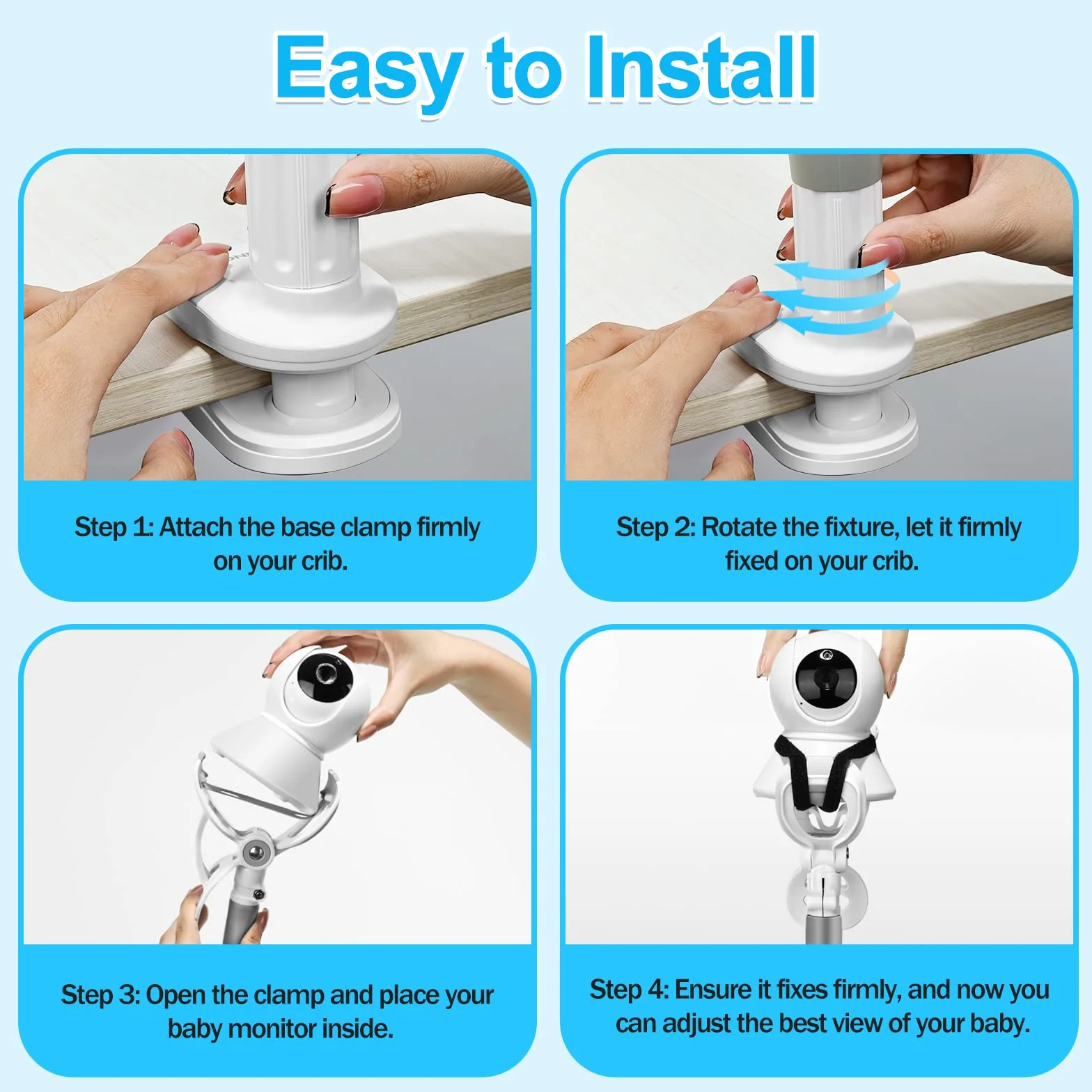 Easy to Install

Step 1: Attach the base clamp firmly on your crib.

Step 2: Rotate the fixture, let it firmly fixed on your crib.

Step 3: Open the clamp and place your baby monitor inside.

Step 4: Ensure it fixes firmly, and now you can adjust the best view of your baby.