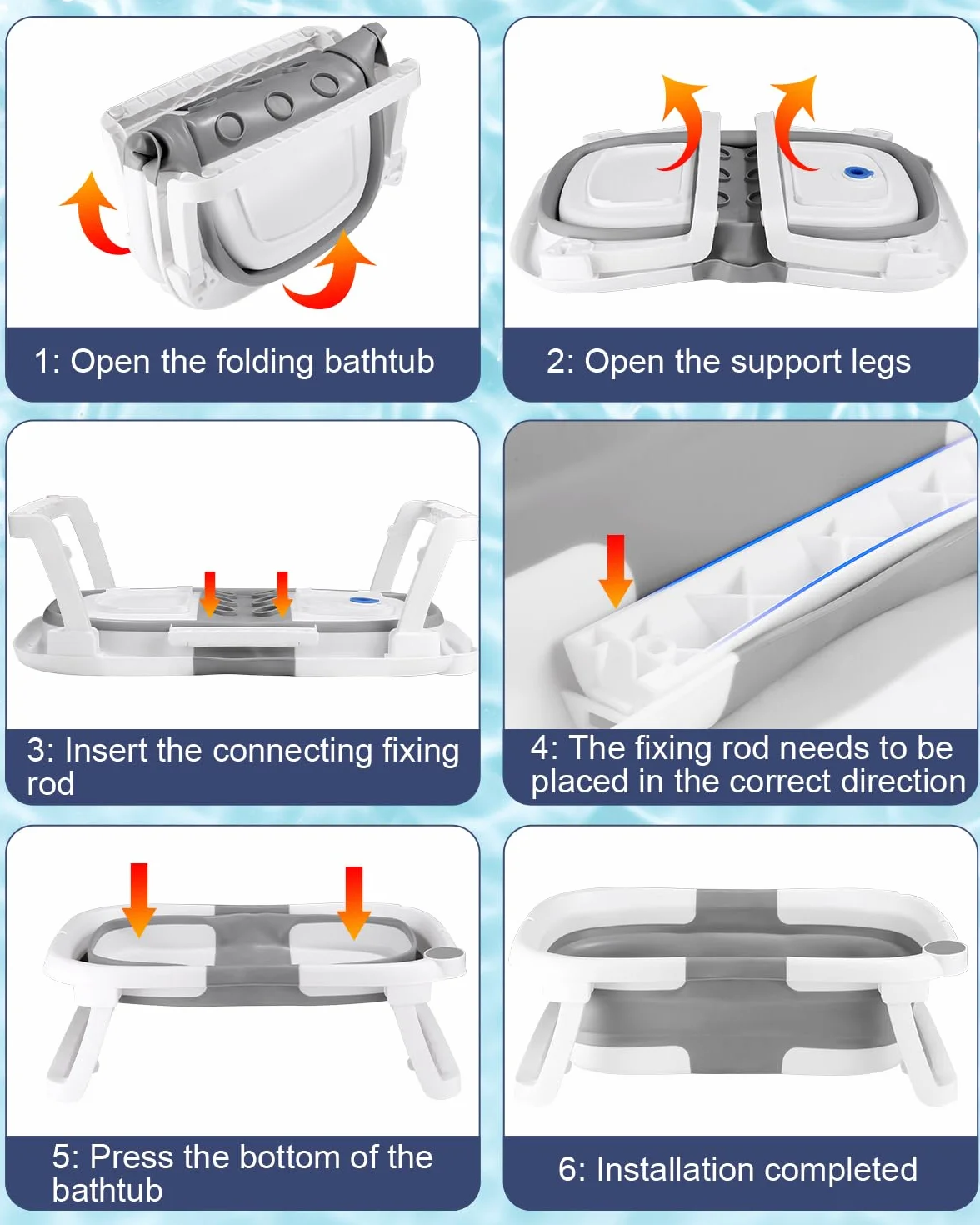 1: Open the folding bathtub

2: Open the support legs

3: Insert the connecting fixing rod

4: The fixing rod needs to be placed in the correct direction

5: Press the bottom of the bathtub

6: Installation completed