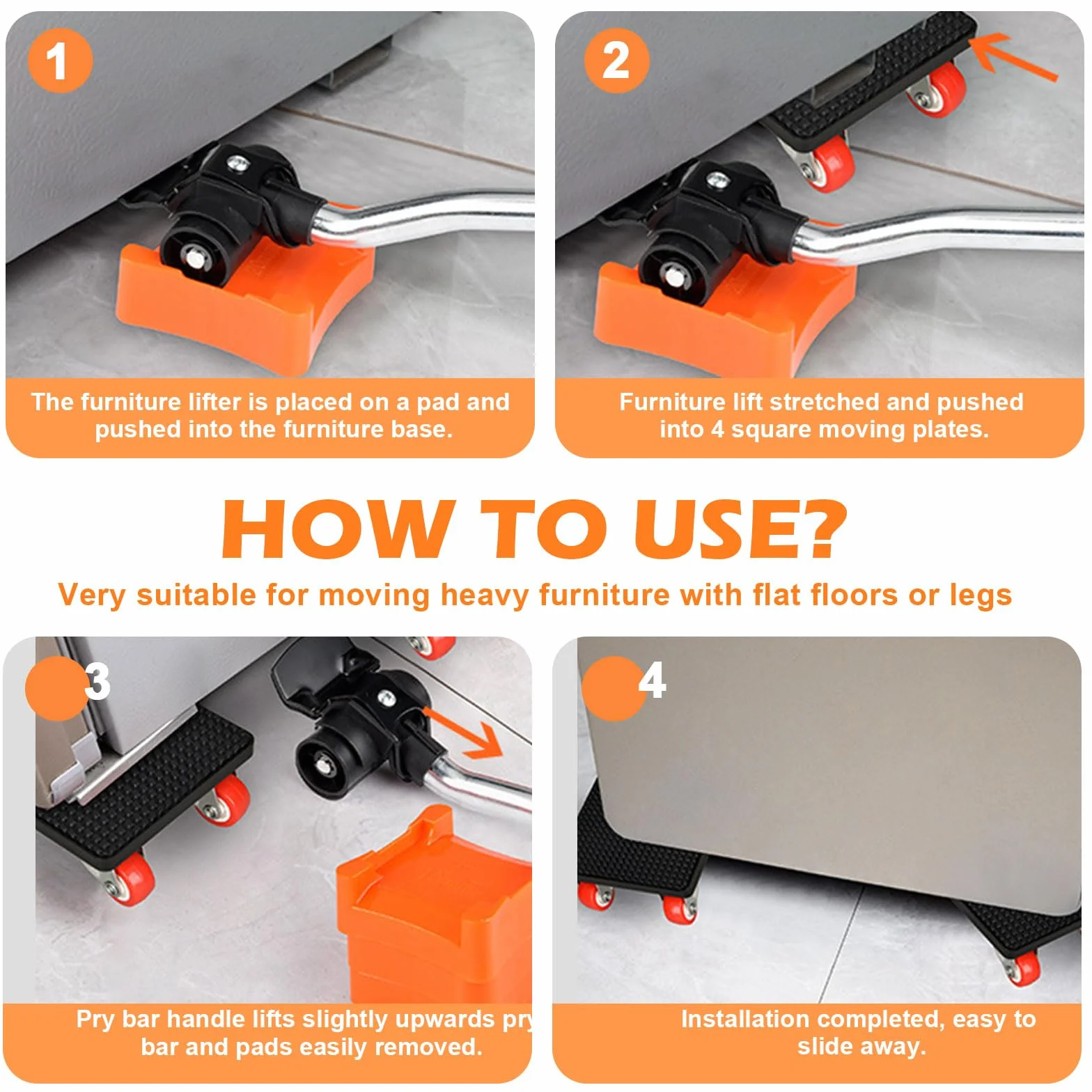 1

The furniture lifter is placed on a pad and pushed into the furniture base.

2

Furniture lift stretched and pushed into 4 square moving plates.

HOW TO USE?

Very suitable for moving heavy furniture with flat floors or legs

3

Pry bar handle lifts slightly upwards pry bar and pads easily removed.

4

Installation completed, easy to slide away.